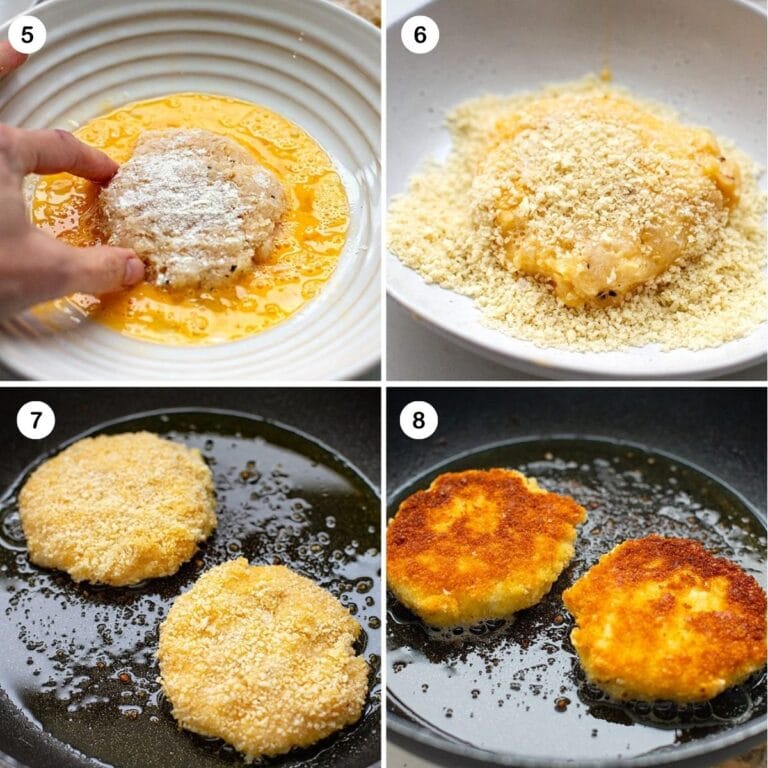 5

6

7

8