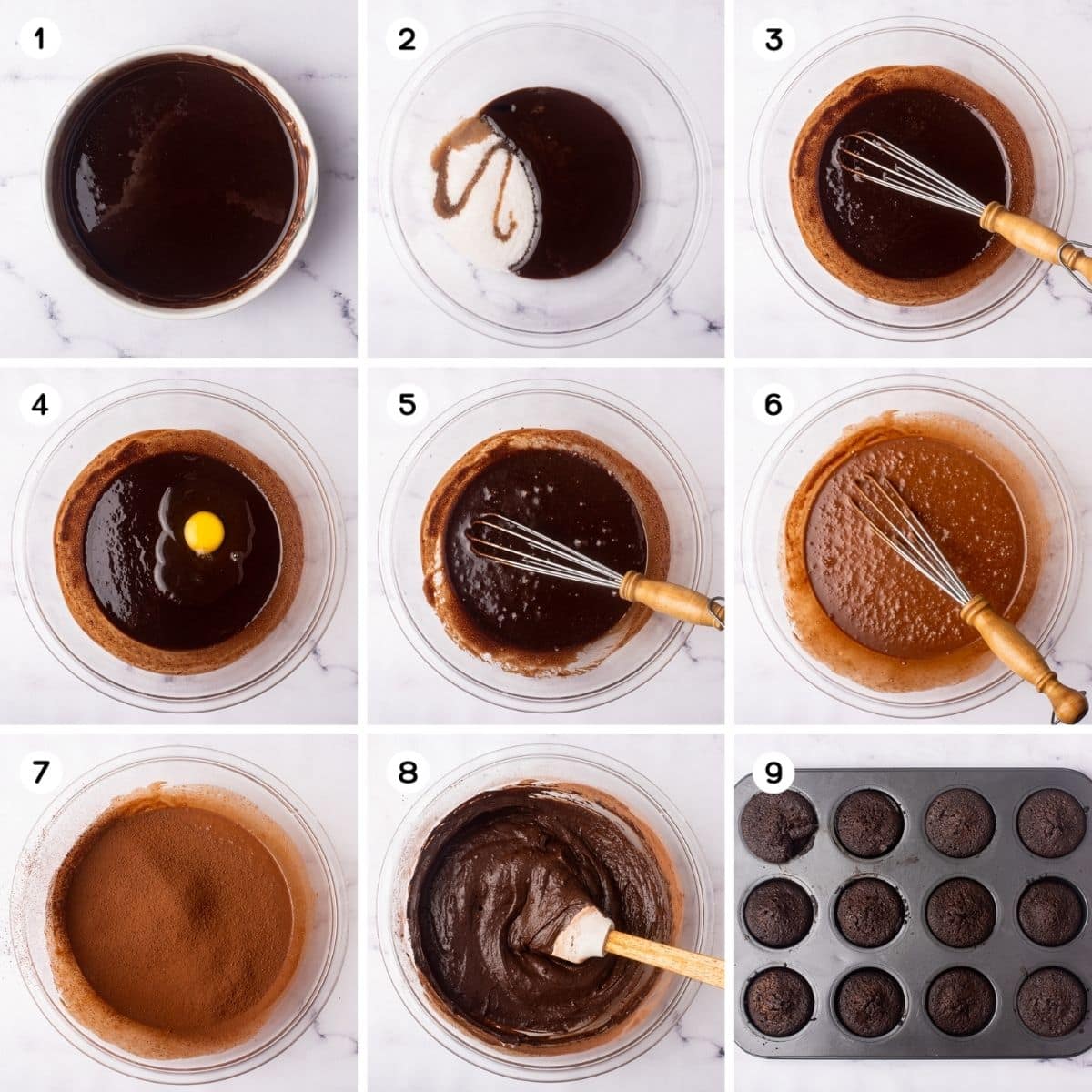 1

2

3

4

5

6

7

8

9